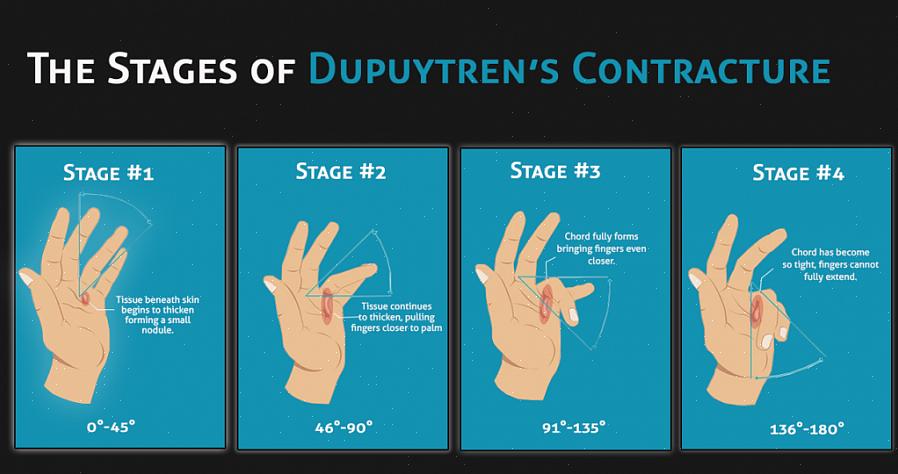 THE STAGES OF DUPUYTREN'S CONTRACTURE

STAGE #1

Tissue beneath skin begins to thicken forming a small nodule.

0°-45°

STAGE #2

Tissue continues to thicken, pulling fingers closer to palm

46°-90°

STAGE #3

Chord fully forms bringing fingers even closer.

91°-135°

STAGE #4

Chord has become so tight, fingers cannot fully extend.

136°-180°