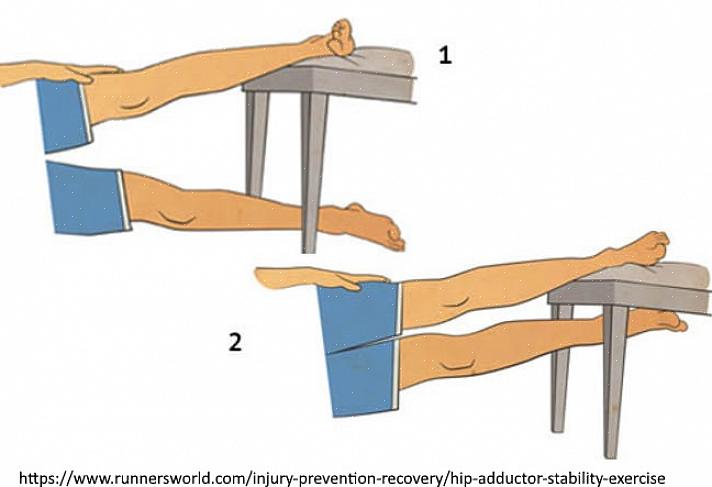 1

2

https://www.runnersworld.com/injury-prevention-recovery/hip-adductor-stability-exercise