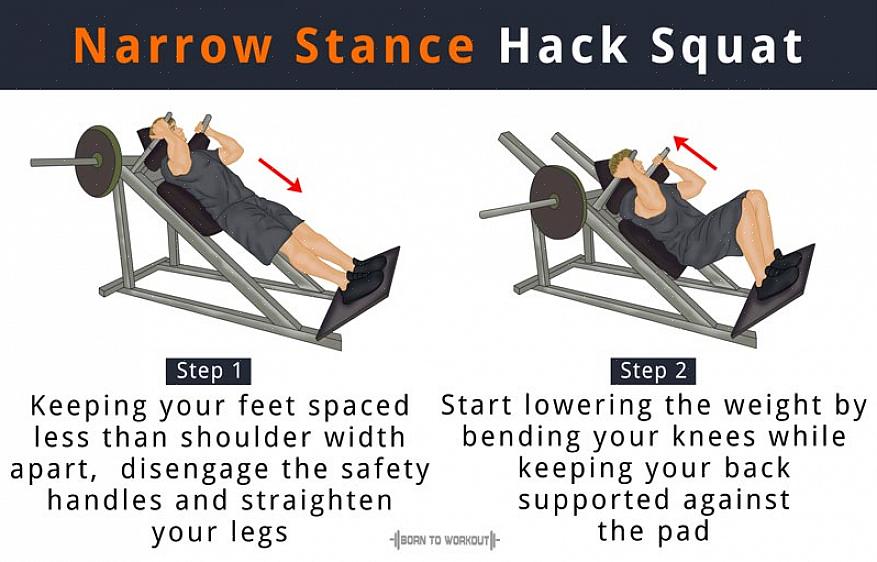 Narrow Stance Hack Squat

Step 1

Keeping your feet spaced less than shoulder width apart, disengage the safety handles and straighten your legs

Step 2

Start lowering the weight by bending your knees while keeping your back supported against the pad

BORN TO WORKOUT