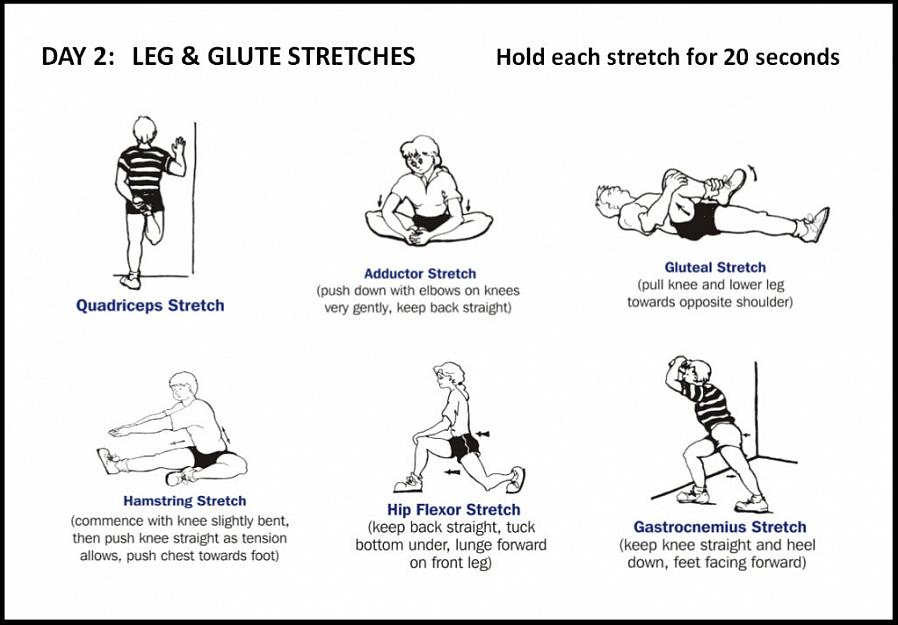 DAY 2: LEG & GLUTE STRETCHES

Hold each stretch for 20 seconds

Quadriceps Stretch

Adductor Stretch
(push down with elbows on knees very gently, keep back straight)

Gluteal Stretch
(pull knee and lower leg towards opposite shoulder)

Hamstring Stretch
(commence with knee slightly bent, then push knee straight as tension allows, push chest towards foot)

Hip Flexor Stretch
(keep back straight, tuck bottom under, lunge forward on front leg)

Gastrocnemius Stretch
(keep knee straight and heel down, feet facing forward)